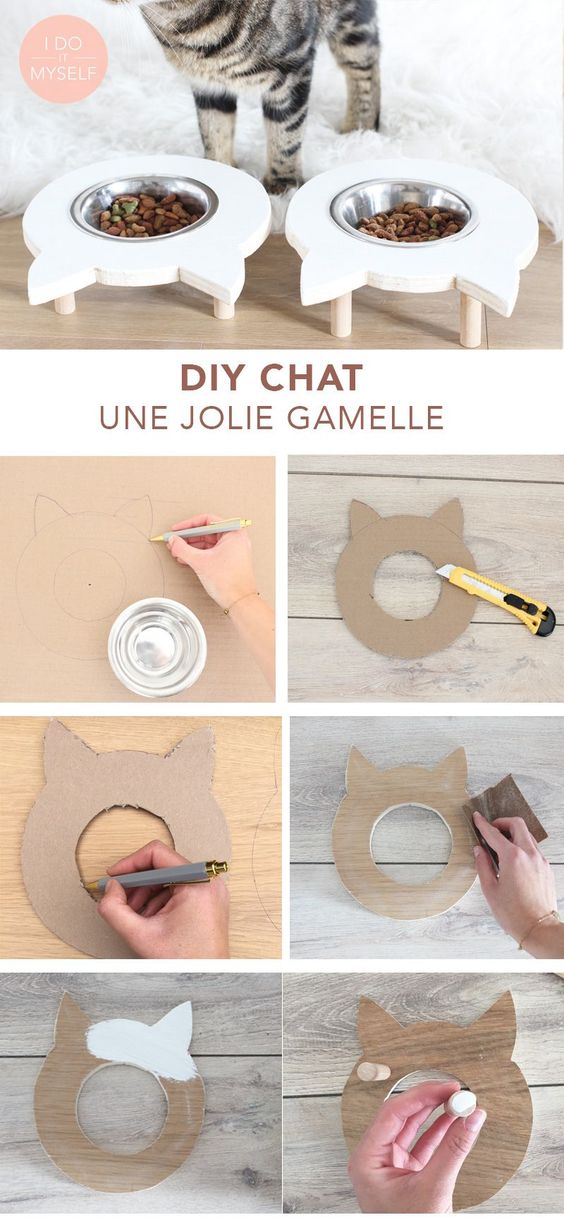 I DO IT MYSELF

DIY CHAT
UNE JOLIE GAMELLE